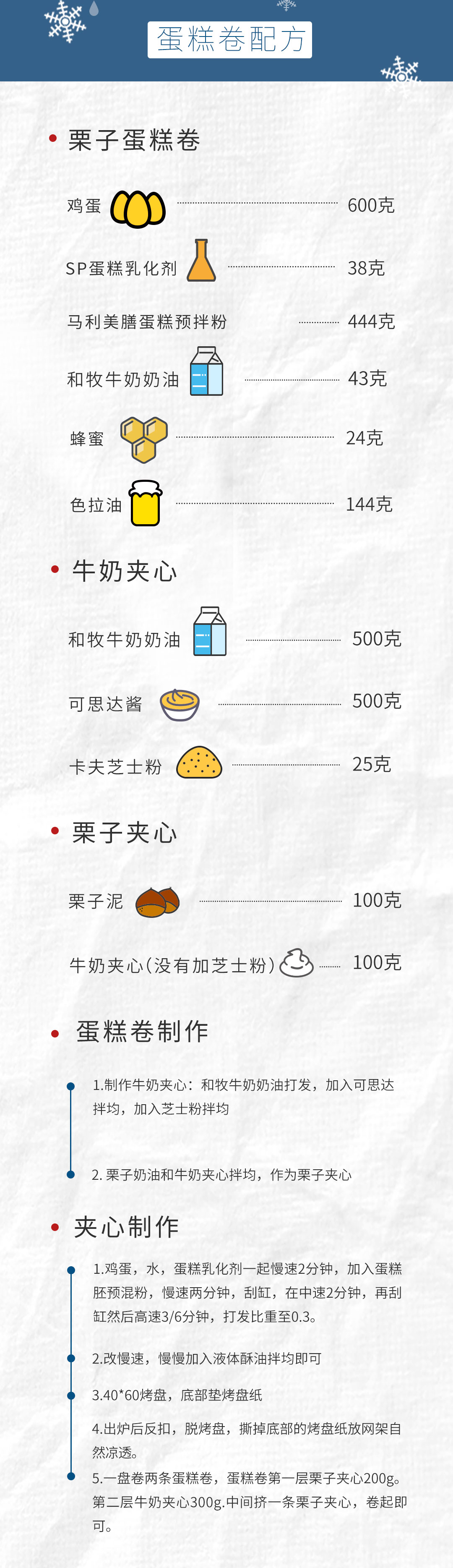 蛋糕卷配方

• 栗子蛋糕卷

鸡蛋 600克

SP蛋糕乳化剂 38克

马利美膳蛋糕预拌粉 444克

和牧牛奶奶油 43克

蜂蜜 24克

色拉油 144克

• 牛奶夹心

和牧牛奶奶油 500克

可思达酱 500克

卡夫芝士粉 25克

• 栗子夹心

栗子泥 100克

牛奶夹心(没有加芝士粉) 100克

• 蛋糕卷制作

1.制作牛奶夹心：和牧牛奶奶油打发，加入可思达拌均，加入芝士粉拌均

2.栗子奶油和牛奶夹心拌均，作为栗子夹心

• 夹心制作

1.鸡蛋，水，蛋糕乳化剂一起慢速2分钟，加入蛋糕胚预混粉，慢速两分钟，刮缸，在中速2分钟，再刮缸然后高速3/6分钟，打发比重至0.3。

2.改慢速，慢慢加入液体酥油拌均即可

3.40*60烤盘，底部垫烤盘纸

4.出炉后反扣，脱烤盘，撕掉底部的烤盘纸放网架自然凉透。

5.一盘卷两条蛋糕卷，蛋糕卷第一层栗子夹心200g。第二层牛奶夹心300g.中间挤一条栗子夹心，卷起即可。